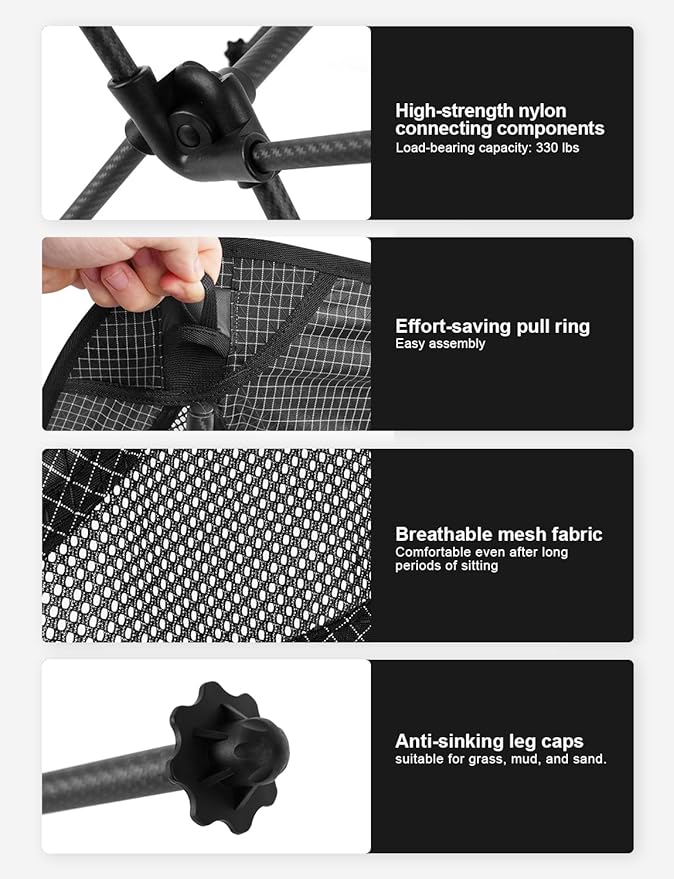 High-strength nylon connecting components
Load-bearing capacity: 330 lbs

Effort-saving pull ring
Easy assembly

Breathable mesh fabric
Comfortable even after long periods of sitting

Anti-sinking leg caps
suitable for grass, mud, and sand.