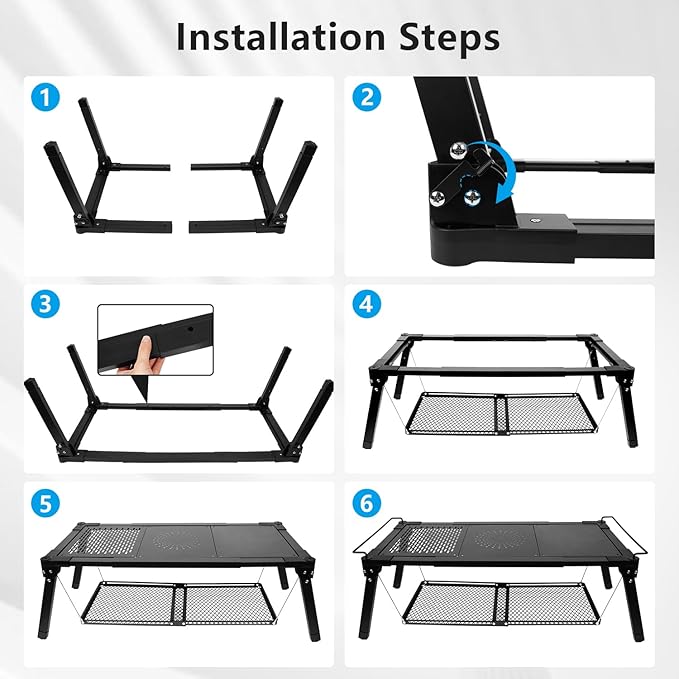 Installation Steps

1

2

3

4

5

6